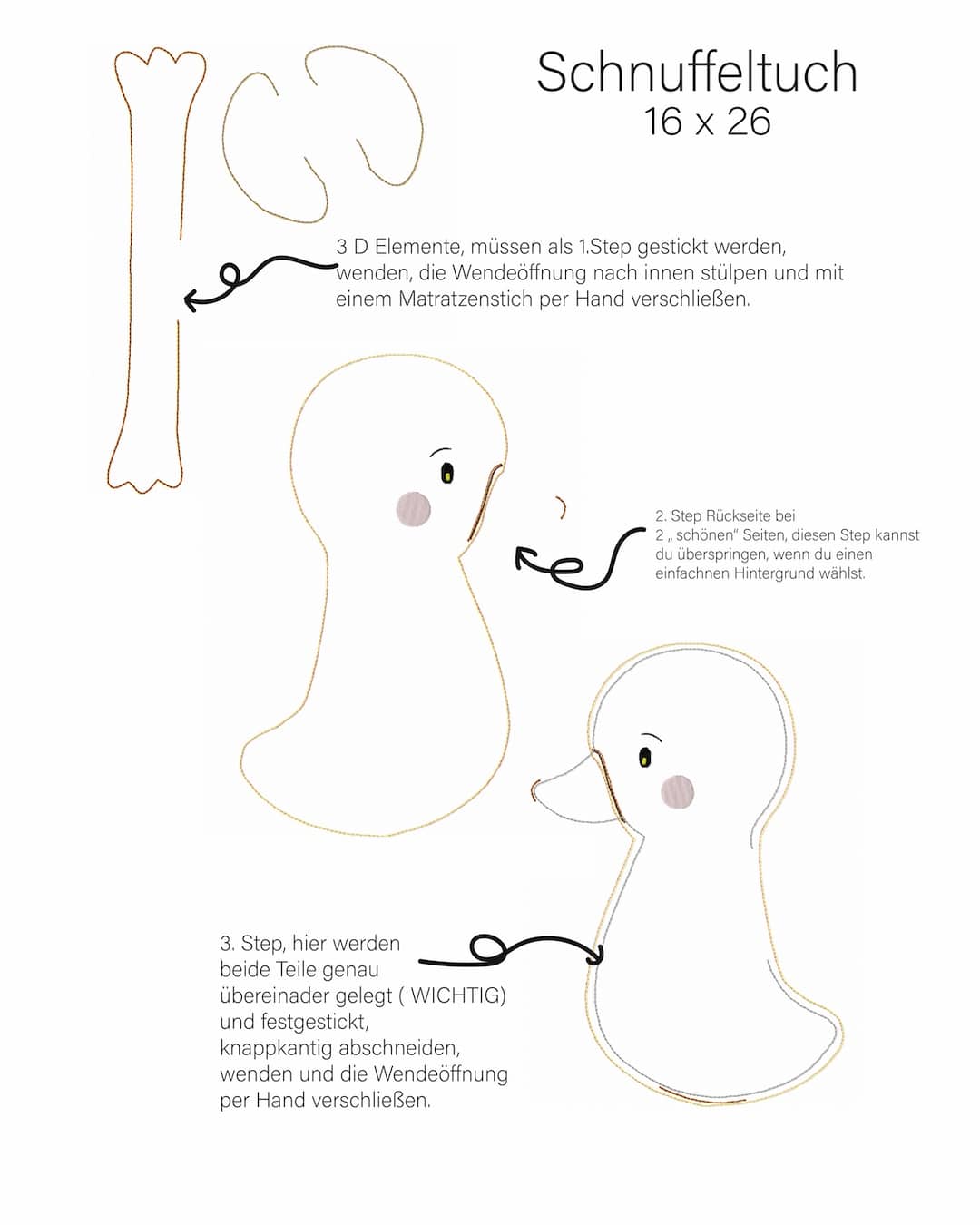 Schnuffeltuch
16 x 26

3 D Elemente, müssen als 1.Step gestickt werden, wenden, die Wendeöffnung nach innen stülpen und mit einem Matratzenstich per Hand verschließen.

2. Step Rückseite bei 2 „ schönen" Seiten, diesen Step kannst du überspringen, wenn du einen einfachnen Hintergrund wählst.

3. Step, hier werden beide Teile genau übereinader gelegt ( WICHTIG) und festgestickt, knappkantig abschneiden, wenden und die Wendeöffnung per Hand verschließen.