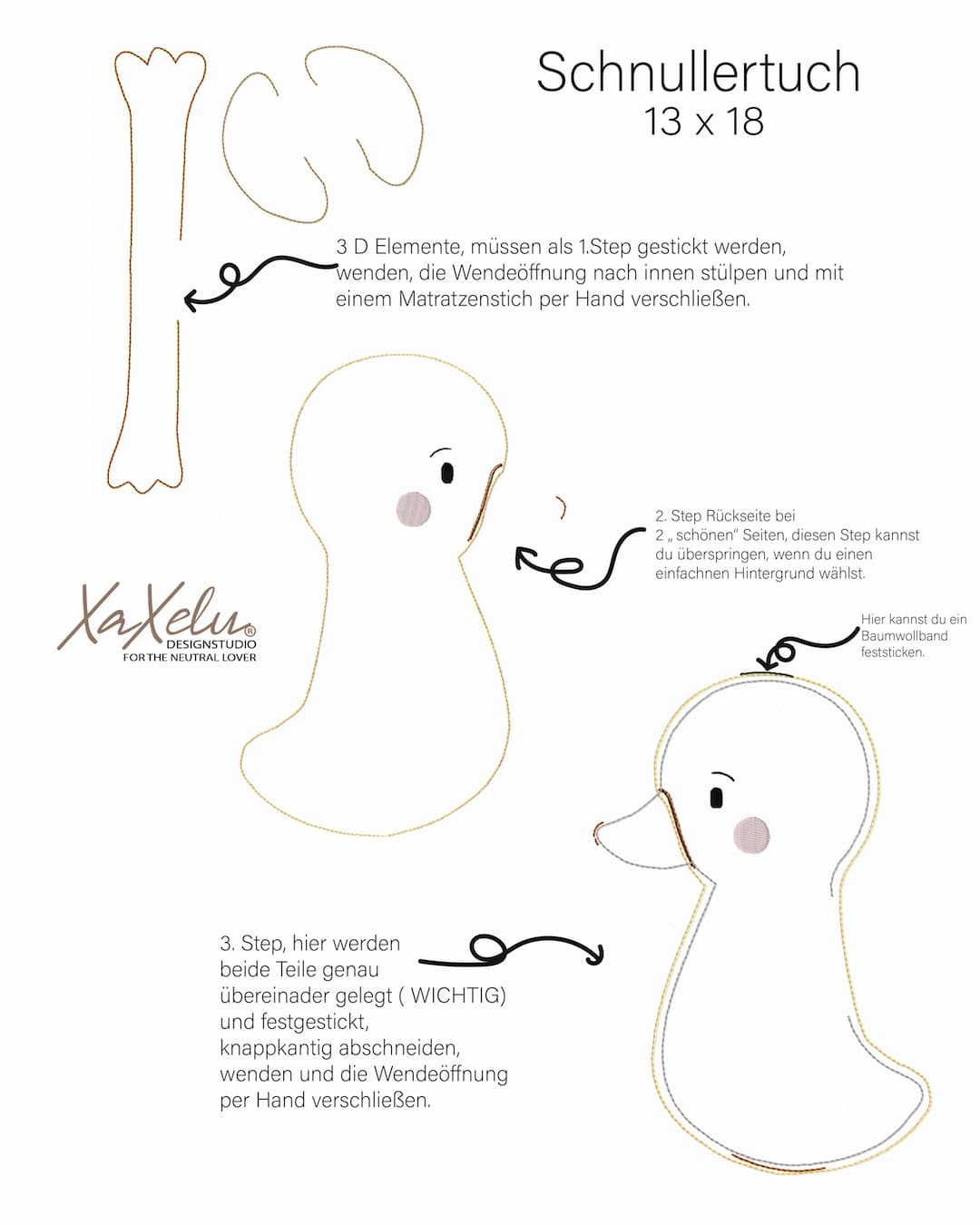 Schnullertuch
13 x 18

3 D Elemente, müssen als 1.Step gestickt werden, wenden, die Wendeöffnung nach innen stülpen und mit einem Matratzenstich per Hand verschließen.

2. Step Rückseite bei 2 „ schönen" Seiten, diesen Step kannst du überspringen, wenn du einen einfachnen Hintergrund wählst.

XaXelu®
DESIGNSTUDIO
FOR THE NEUTRAL LOVER

Hier kannst du ein Baumwollband feststicken.

3. Step, hier werden beide Teile genau übereinader gelegt ( WICHTIG) und festgestickt, knappkantig abschneiden, wenden und die Wendeöffnung per Hand verschließen.